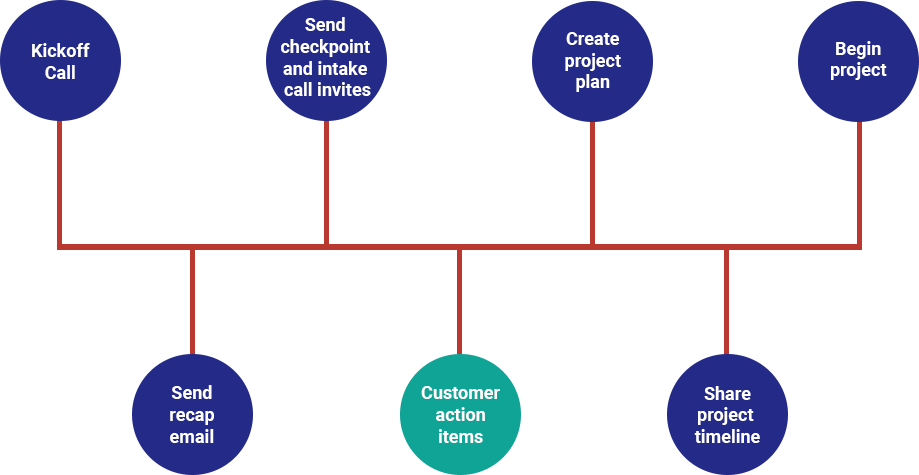 Kickoff Call

Send recap email

Send checkpoint and intake call invites

Customer action items

Create project plan

Share project timeline

Begin project