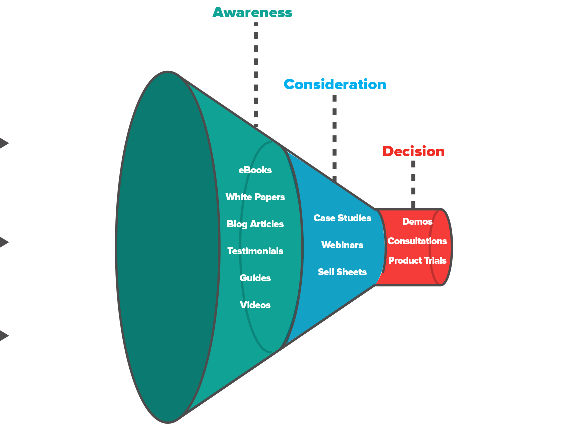 Awareness

Consideration

Decision

eBooks
White Papers
Blog Articles
Testimonials
Guides
Videos

Case Studies
Webinars
Sell Sheets

Demos
Consultations
Product Trials